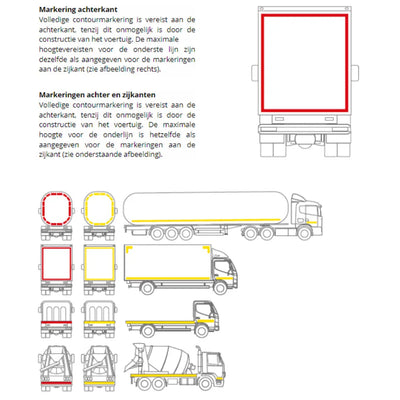 **Markering achterkant**
Volledige contourmarkering is vereist aan de achterkant, tenzij dit onmogelijk is door de constructie van het voertuig. De maximale hoogtevereisten voor de onderste lijn zijn dezelfde als aangegeven voor de markeringen aan de zijkant (zie afbeelding rechts).

**Markeringen achter en zijkanten**
Volledige contourmarkering is vereist aan de achterkant, tenzij dit onmogelijk is door de constructie van het voertuig. De maximale hoogte voor de onderlijn is hetzelfde als aangegeven voor de markeringen aan de zijkant (zie onderstaande afbeelding).