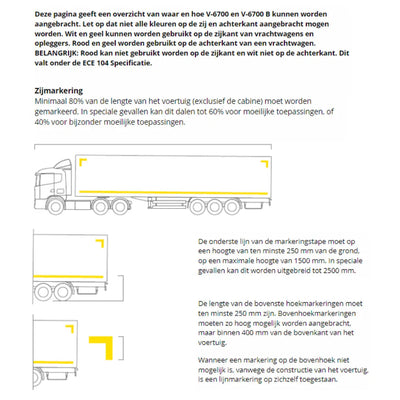 Deze pagina geeft een overzicht van waar en hoe V-6700 en V-6700 B kunnen worden aangebracht. Let op dat niet alle kleuren op de zij en achterkant aangebracht mogen worden. Wit en geel kunnen worden gebruikt op de zijkant van vrachtwagens en opleggers. Rood en geel worden gebruikt op de achterkant van een vrachtwagen. BELANGRIJK: Rood kan niet gebruikt worden op de zijkant en wit niet op de achterkant. Dit valt onder de ECE 104 Specificatie.

Zijmarkering
Minimaal 80% van de lengte van het voertuig (exclusief de cabine) moet worden gemarkeerd. In speciale gevallen kan dit dalen tot 60% voor moeilijke toepassingen, of 40% voor bijzonder moeilijke toepassingen.

De onderste lijn van de markeringstape moet op een hoogte van ten minste 250 mm van de grond, op een maximale hoogte van 1500 mm. In speciale gevallen kan dit worden uitgebreid tot 2500 mm.

De lengte van de bovenste hoekmarkeringen moet ten minste 250 mm zijn. Bovenhoekmarkeringen moeten zo hoog mogelijk worden aangebracht, maar binnen 400 mm van de bovenkant van het voertuig.

Wanneer een markering op de bovenhoek niet mogelijk is, vanwege de constructie van het voertuig, is een lijnmarkering op zichzelf toegestaan.